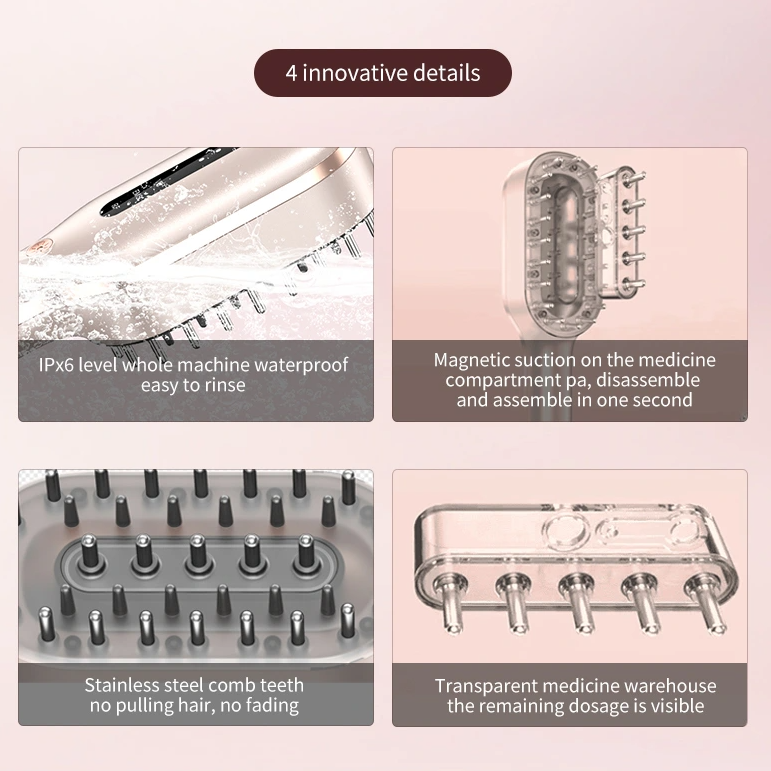 4 innovative details

IPx6 level whole machine waterproof easy to rinse

Magnetic suction on the medicine compartment pa, disassemble and assemble in one second

Stainless steel comb teeth no pulling hair, no fading

Transparent medicine warehouse the remaining dosage is visible